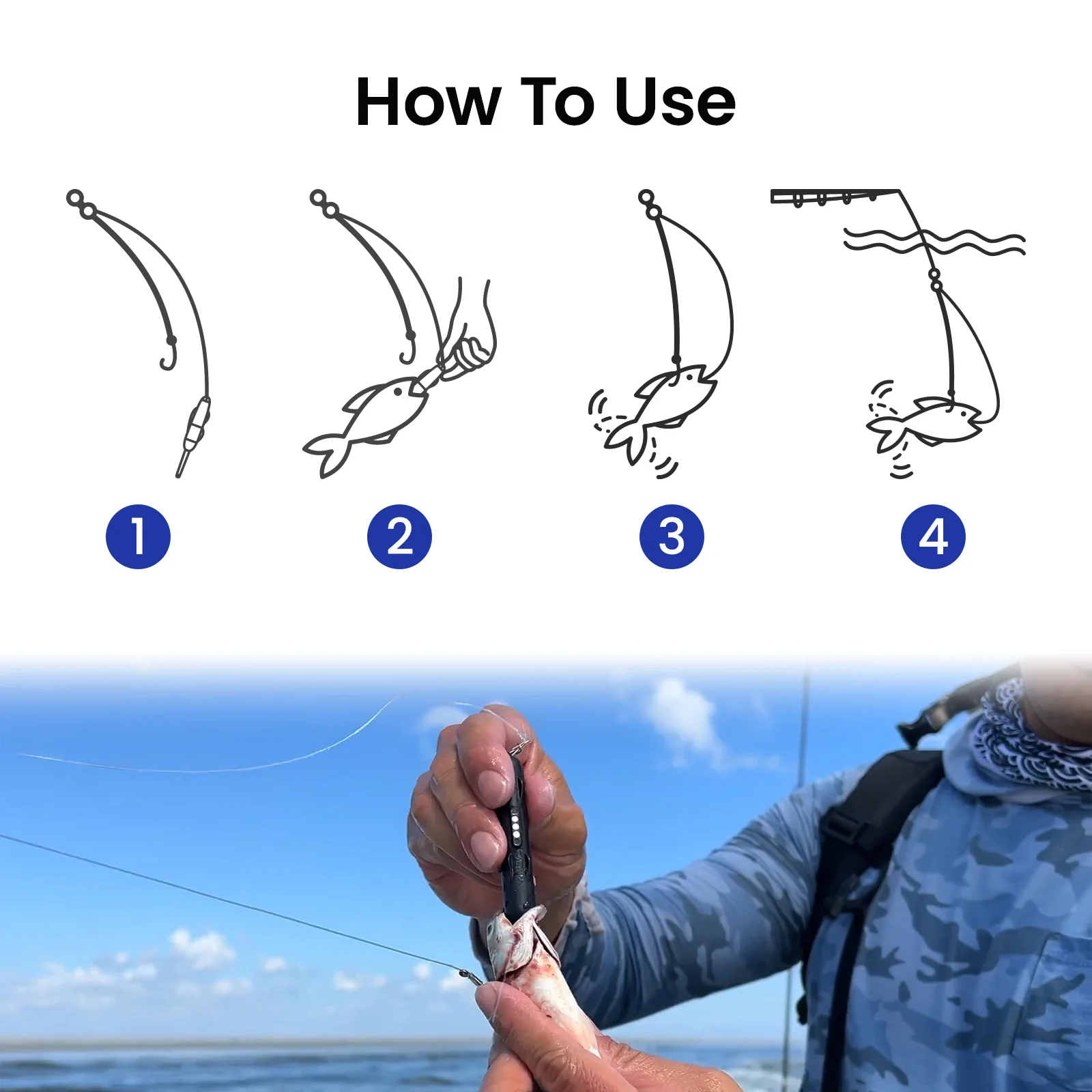 How To Use

1

2

3

4